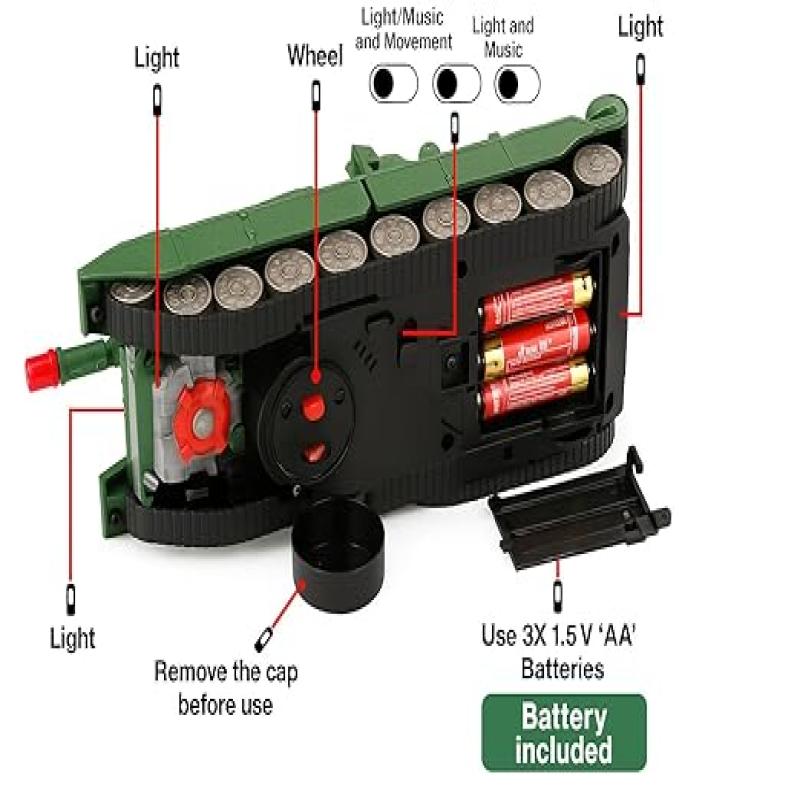 Light

Wheel

Light/Music and Movement

Light and Music

Light

Light

Remove the cap before use

Use 3X 1.5 V 'AA' Batteries

Battery included